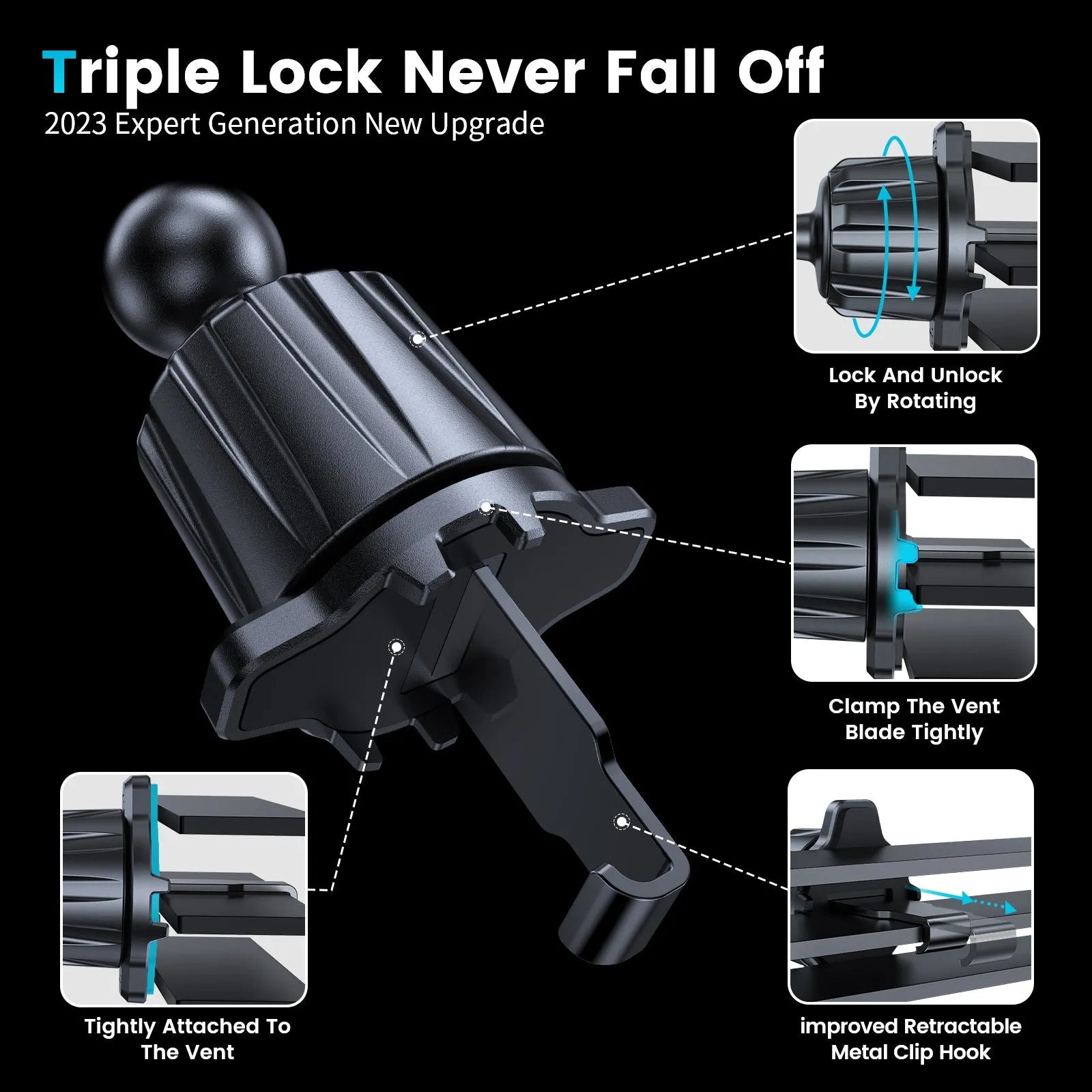 Triple Lock Never Fall Off
2023 Expert Generation New Upgrade

Lock And Unlock By Rotating

Clamp The Vent Blade Tightly

Tightly Attached To The Vent

improved Retractable Metal Clip Hook